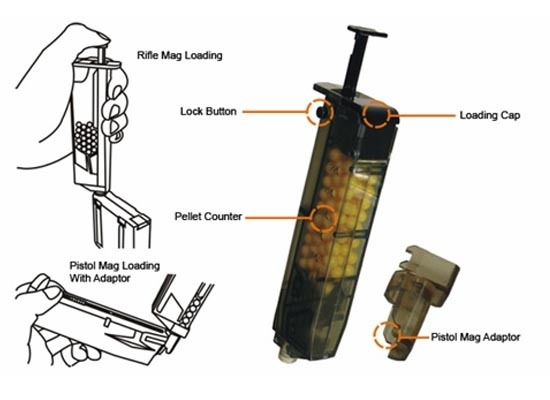 Rifle Mag Loading

Lock Button

Loading Cap

Pellet Counter

Pistol Mag Loading With Adaptor

Pistol Mag Adaptor