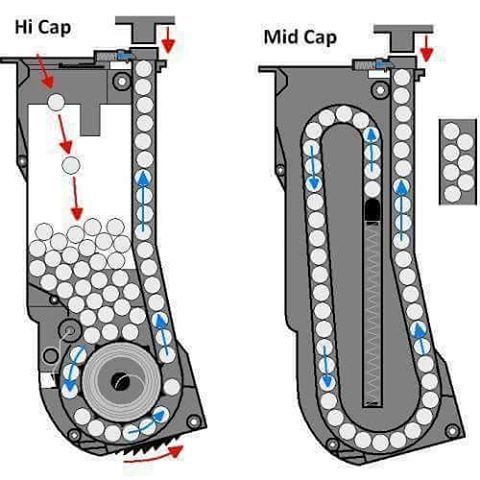 Hi Cap

Mid Cap